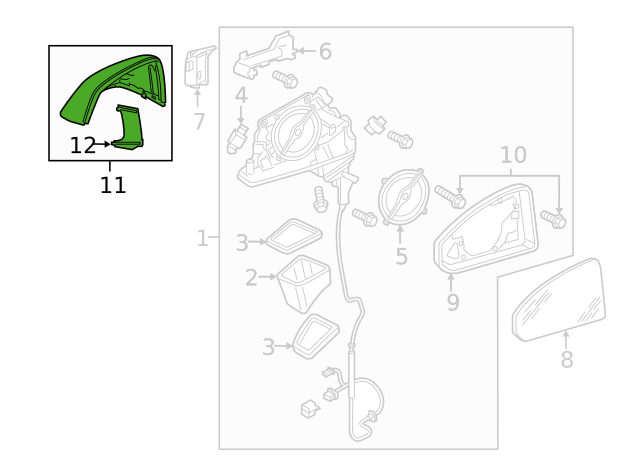 12
11
7
6
4
1
3
2
3
5
10
9
8